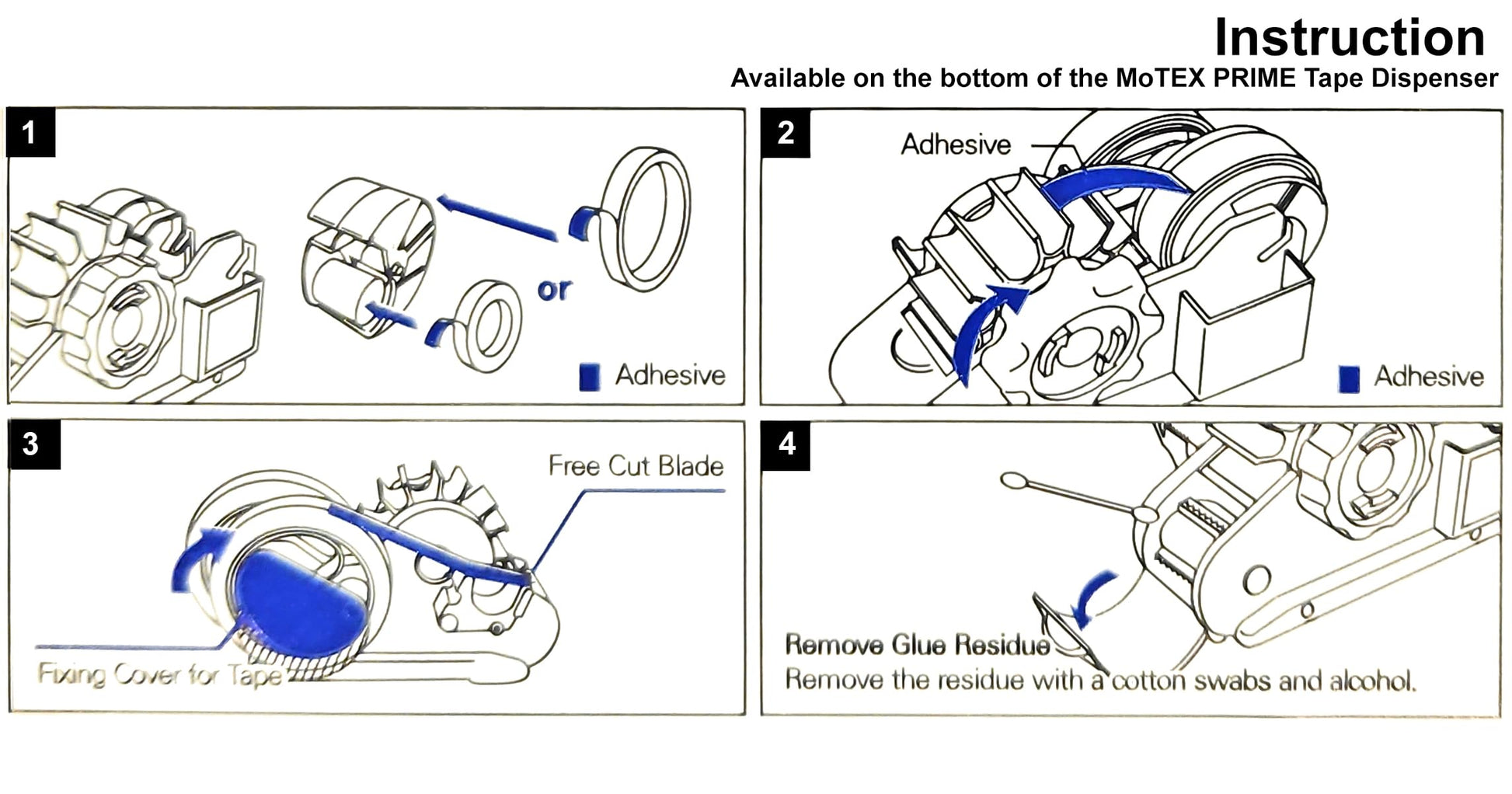 Instruction
Available on the bottom of the MoTEX PRIME Tape Dispenser

1

or

Adhesive

2

Adhesive

Adhesive

3

Free Cut Blade

Fixing Cover for Tape

4

Remove Glue Residue
Remove the residue with a cotton swabs and alcohol.