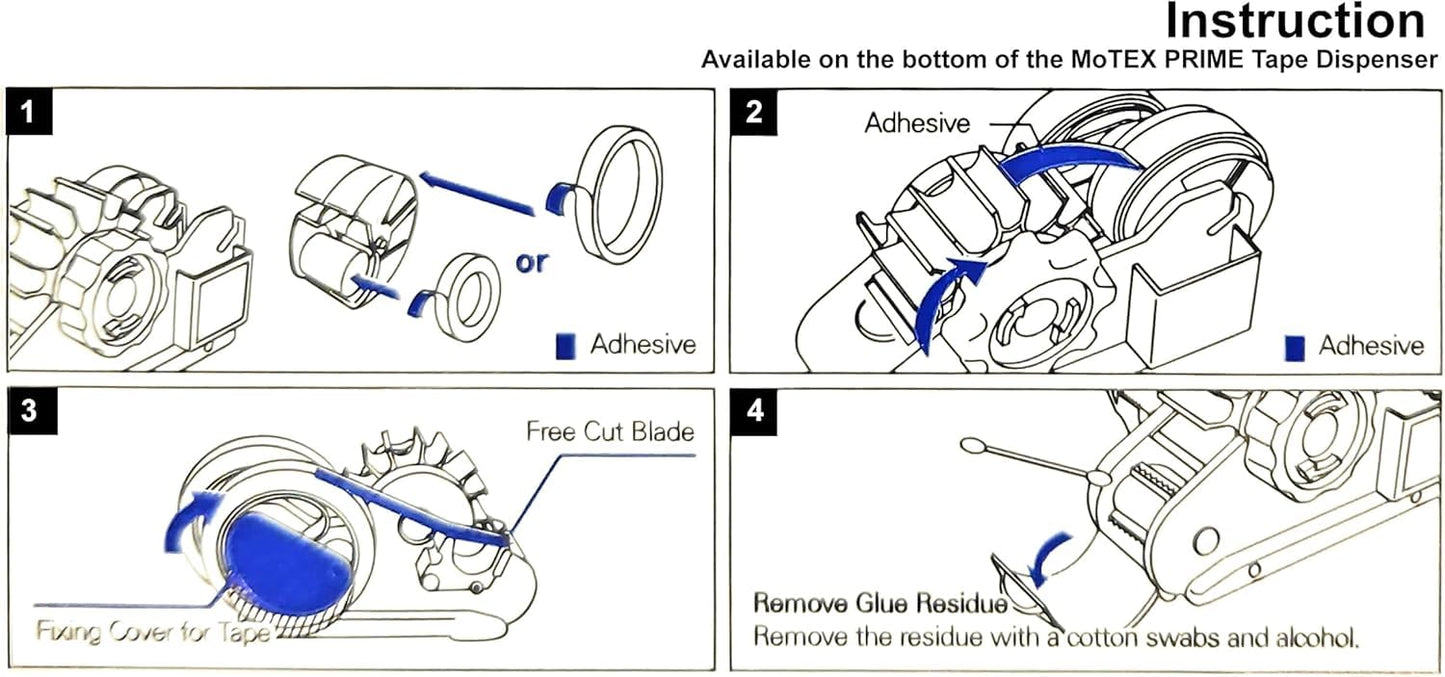 Instruction
Available on the bottom of the MoTEX PRIME Tape Dispenser

1
or
Adhesive

2
Adhesive
Adhesive

3
Free Cut Blade
Fixing Cover for Tape

4
Remove Glue Residue
Remove the residue with a cotton swabs and alcohol.